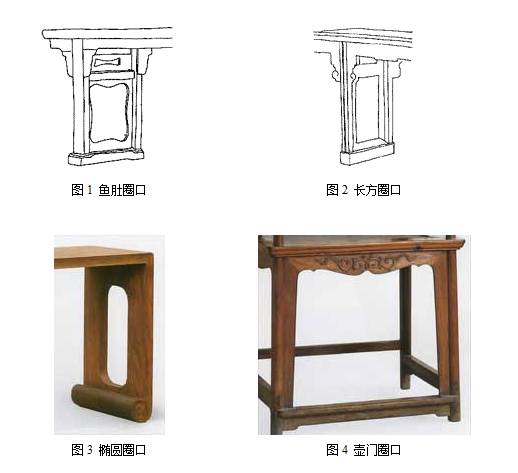 图 1 鱼肚圈口

图 2 长方圈口

图 3 椭圆圈口

图 4 壶门圈口